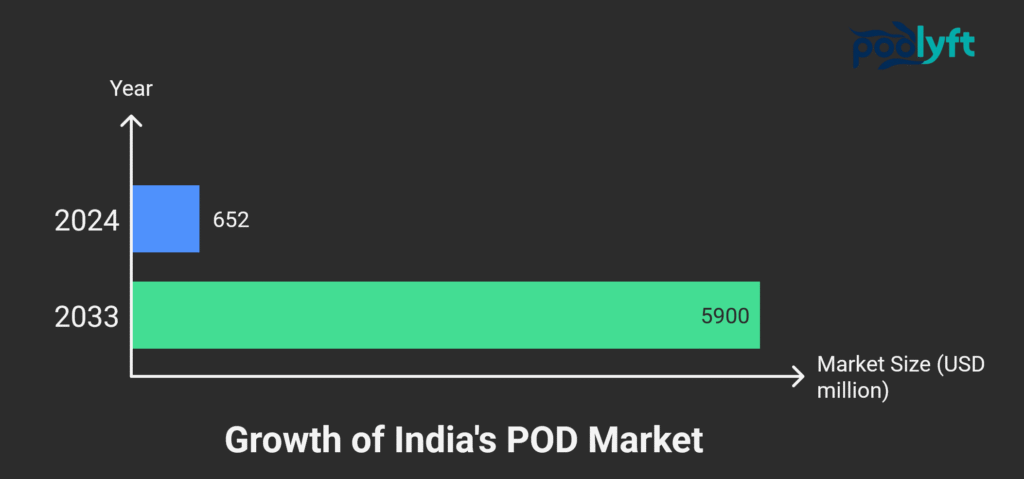 podlyft

Year

2024

652

2033

5900

Market Size (USD million)

Growth of India's POD Market